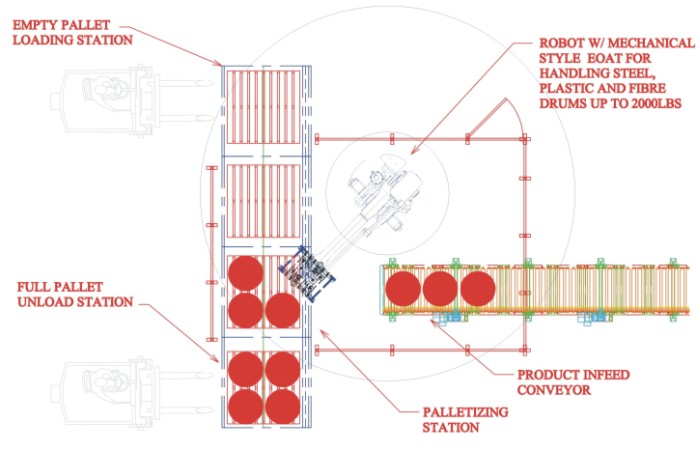 EMPTY PALLET
LOADING STATION

ROBOT W/ MECHANICAL STYLE EOAT FOR HANDLING STEEL, PLASTIC AND FIBRE DRUMS UP TO 2000LBS

FULL PALLET
UNLOAD STATION

PRODUCT INFEED
CONVEYOR

PALLETIZING
STATION